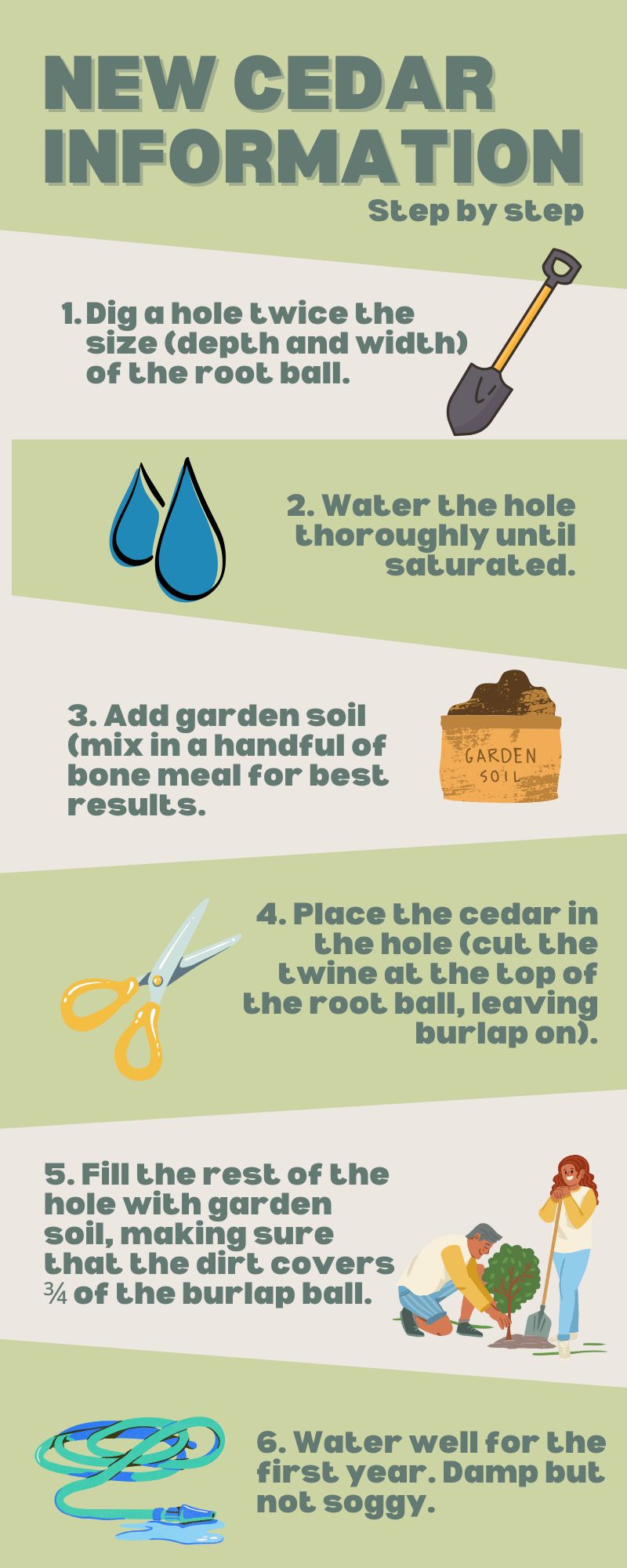 NEW CEDAR INFORMATION

Step by step

1. Dig a hole twice the size (depth and width) of the root ball.

2. Water the hole thoroughly until saturated.

3. Add garden soil (mix in a handful of bone meal for best results.

GARDEN SOIL

4. Place the cedar in the hole (cut the twine at the top of the root ball, leaving burlap on).

5. Fill the rest of the hole with garden soil, making sure that the dirt covers ¾ of the burlap ball.

6. Water well for the first year. Damp but not soggy.