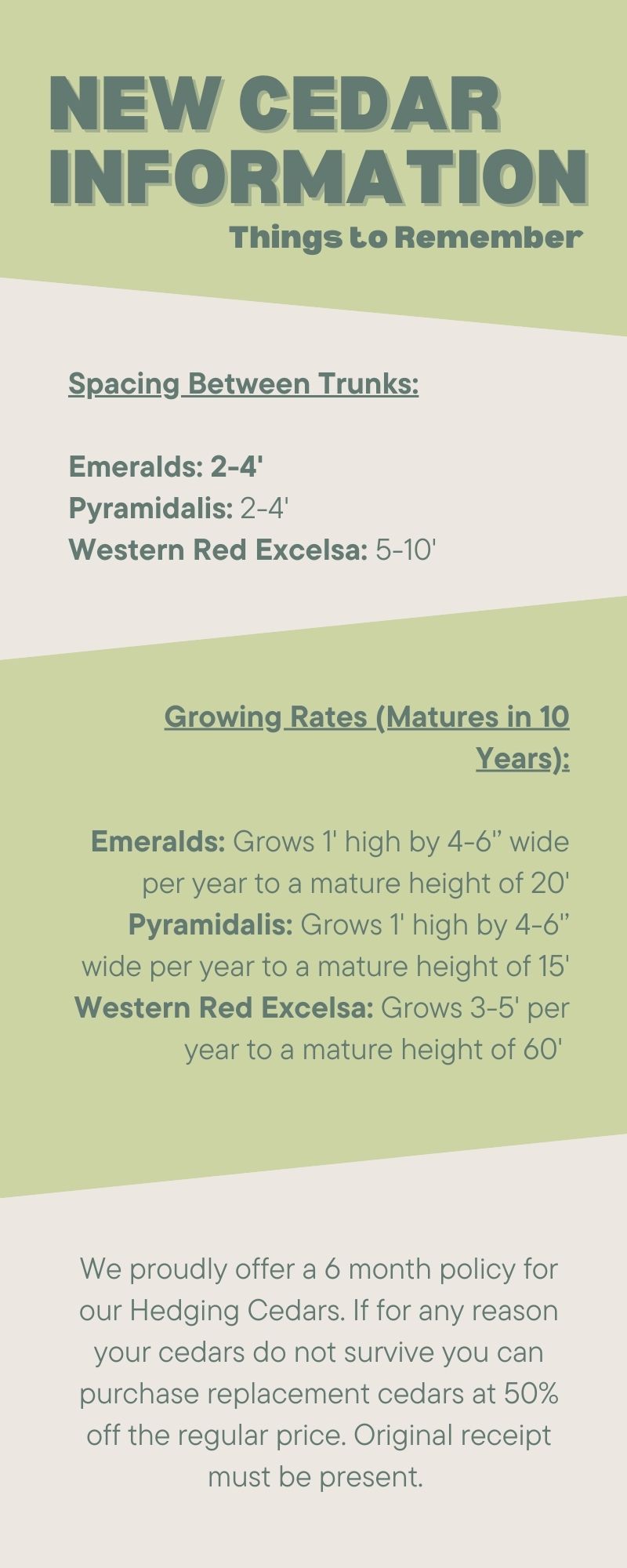 NEW CEDAR INFORMATION

Things to Remember

Spacing Between Trunks:

Emeralds: 2-4'
Pyramidalis: 2-4'
Western Red Excelsa: 5-10'

Growing Rates (Matures in 10 Years):

Emeralds: Grows 1' high by 4-6" wide per year to a mature height of 20'
Pyramidalis: Grows 1' high by 4-6" wide per year to a mature height of 15'
Western Red Excelsa: Grows 3-5' per year to a mature height of 60'

We proudly offer a 6 month policy for our Hedging Cedars. If for any reason your cedars do not survive you can purchase replacement cedars at 50% off the regular price. Original receipt must be present.